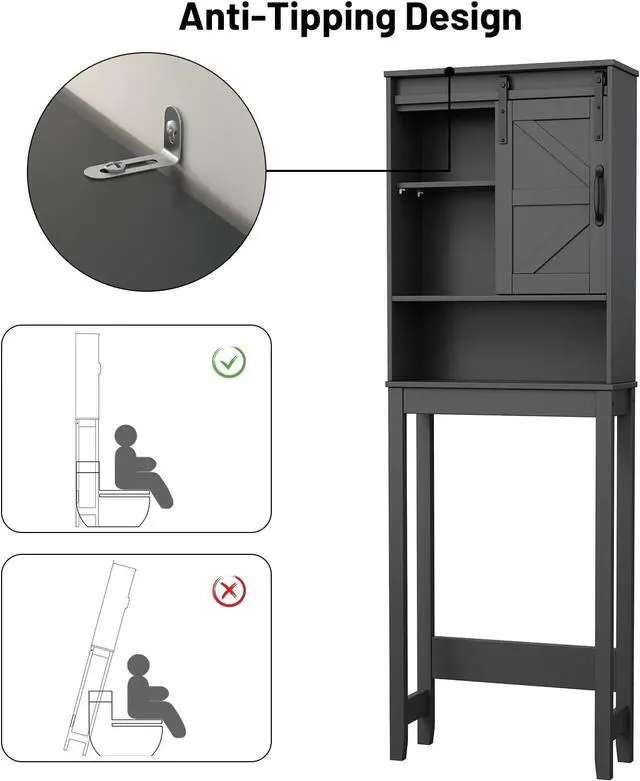 Anti-Tipping Design