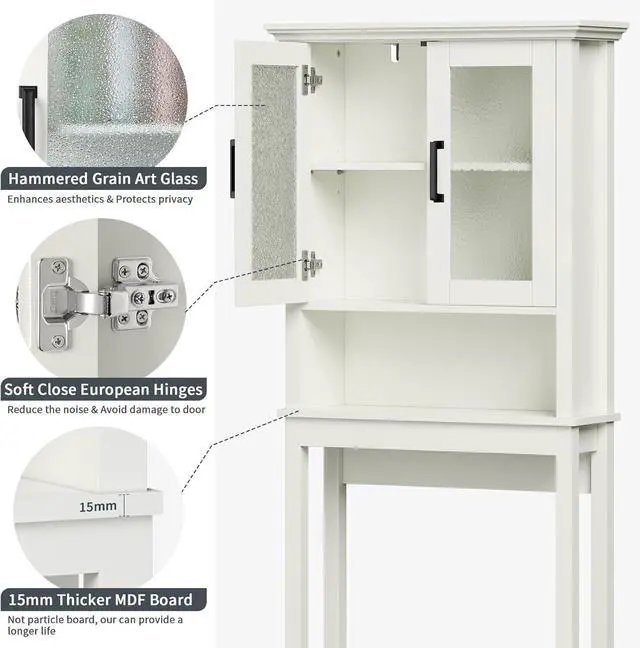 Hammered Grain Art Glass

Enhances aesthetics & Protects privacy

Soft Close European Hinges

Reduce the noise & Avoid damage to door

15mm

15mm Thicker MDF Board

Not particle board, our can provide a longer life