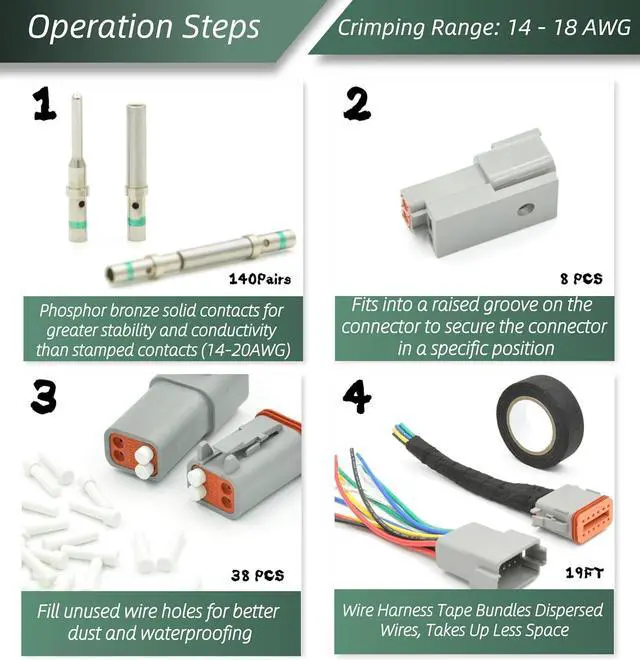 Operation Steps

Crimping Range: 14 - 18 AWG

1

140Pairs

Phosphor bronze solid contacts for greater stability and conductivity than stamped contacts (14-20AWG)

2

8 PCS

Fits into a raised groove on the connector to secure the connector in a specific position

3

38 PCS

Fill unused wire holes for better dust and waterproofing

4

19FT

Wire Harness Tape Bundles Dispersed Wires, Takes Up Less Space