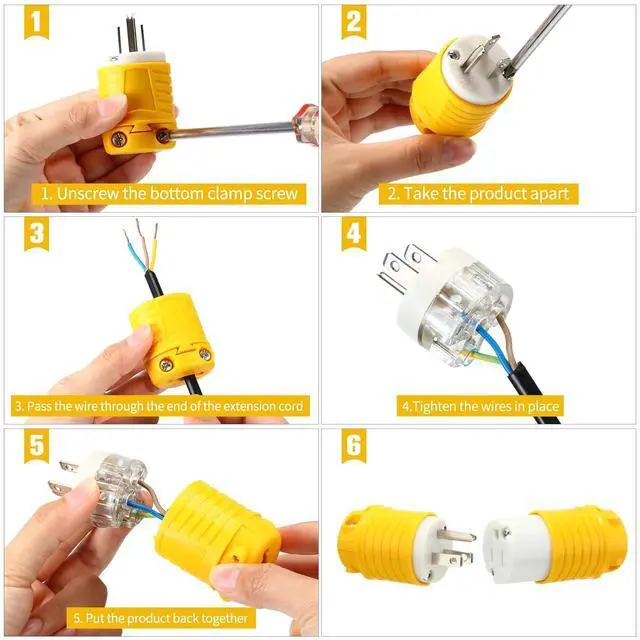 1

1. Unscrew the bottom clamp screw

2

2. Take the product apart

3

3. Pass the wire through the end of the extension cord

4

4.Tighten the wires in place

5

5. Put the product back together

6