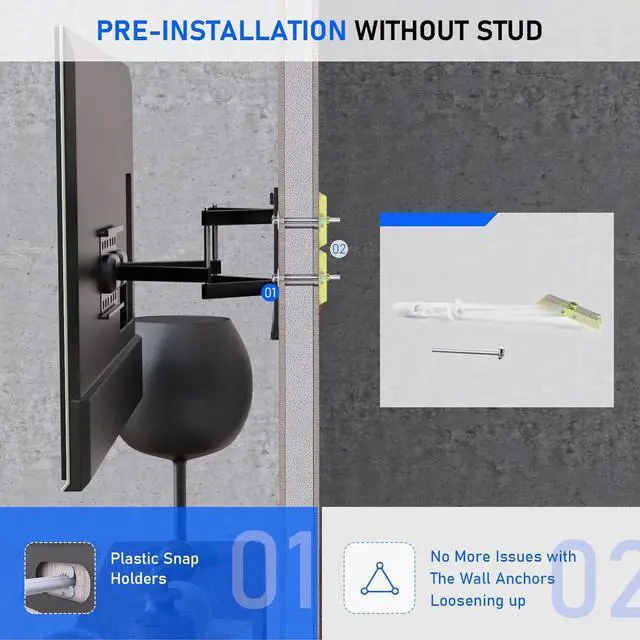 PRE-INSTALLATION WITHOUT STUD

02

01

Plastic Snap Holders

01

No More Issues with The Wall Anchors Loosening up

02