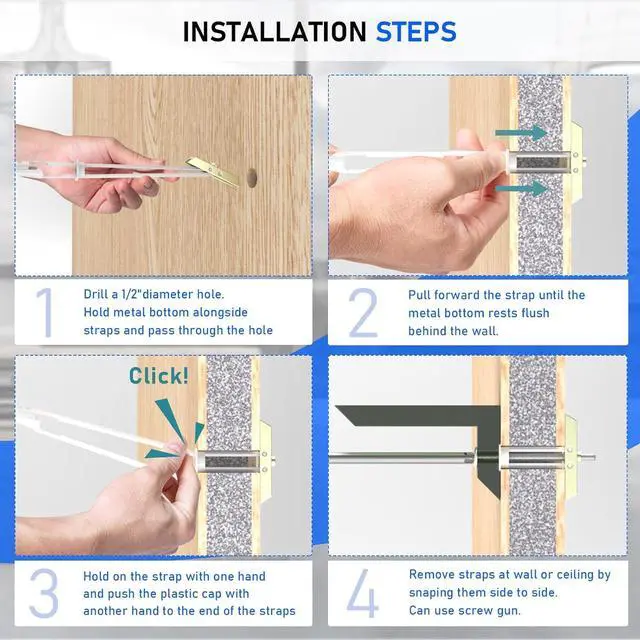 INSTALLATION STEPS

1
Drill a 1/2"diameter hole.
Hold metal bottom alongside straps and pass through the hole

2
Pull forward the strap until the metal bottom rests flush behind the wall.

Click!

3
Hold on the strap with one hand and push the plastic cap with another hand to the end of the straps

4
Remove straps at wall or ceiling by snaping them side to side.
Can use screw gun.