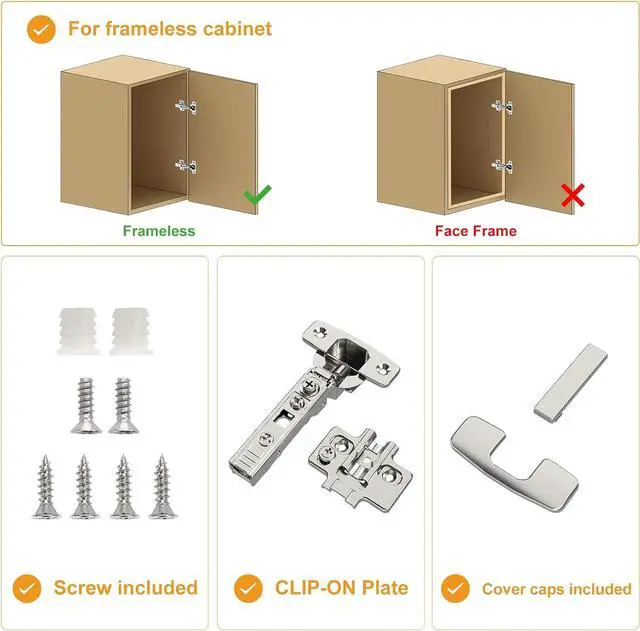 For frameless cabinet

Frameless

Face Frame

Screw included

CLIP-ON Plate

Cover caps included