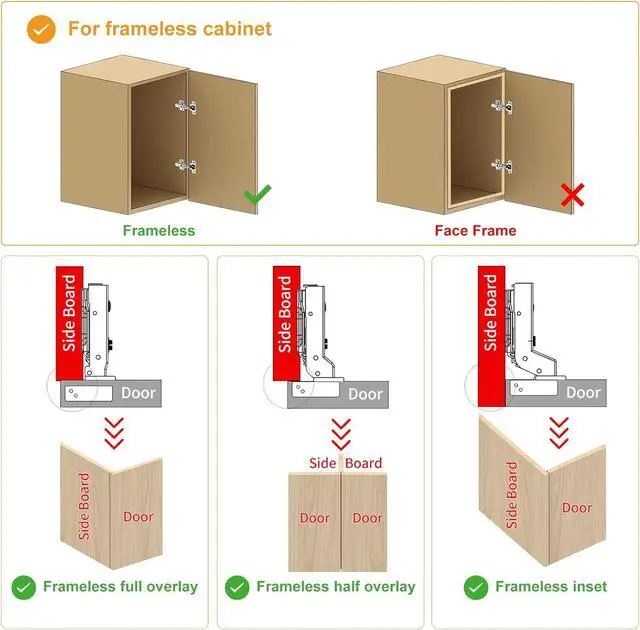 For frameless cabinet

Frameless

Face Frame

Side Board

Door

Side Board

Door

Frameless full overlay

Side Board

Door

Side Board

Door

Door

Frameless half overlay

Side Board

Door

Side Board

Door

Frameless inset