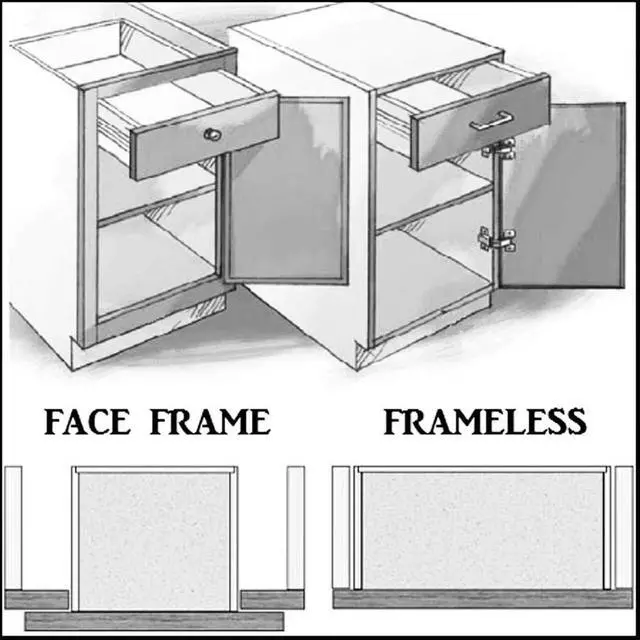 FACE FRAME

FRAMELESS