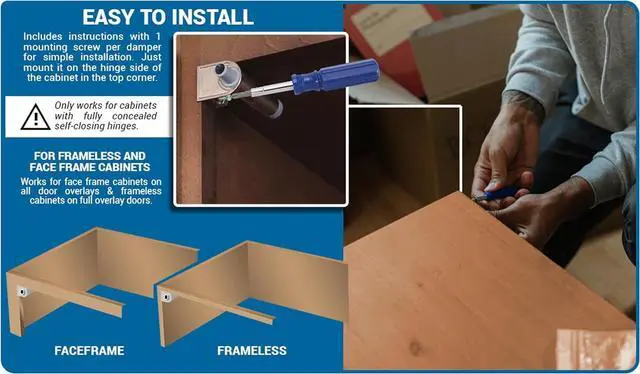 EASY TO INSTALL

Includes instructions with 1 mounting screw per damper for simple installation. Just mount it on the hinge side of the cabinet in the top corner.

Only works for cabinets with fully concealed self-closing hinges.

FOR FRAMELESS AND FACE FRAME CABINETS

Works for face frame cabinets on all door overlays & frameless cabinets on full overlay doors.

FACEFRAME

FRAMELESS