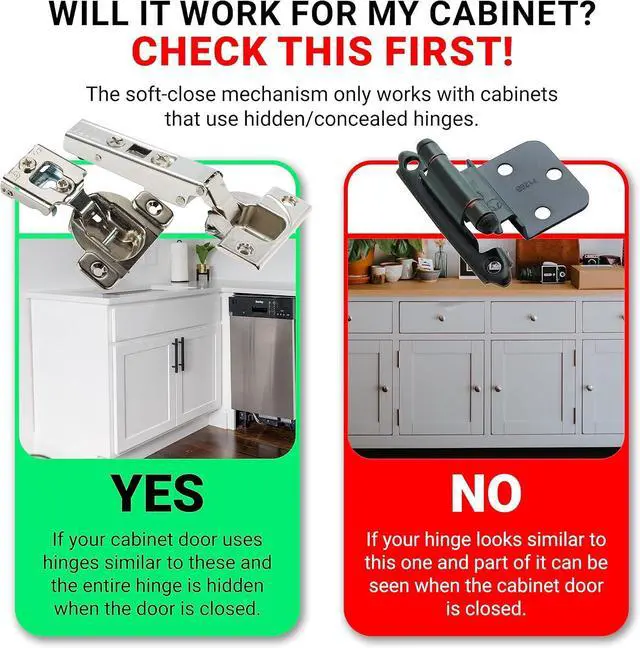 WILL IT WORK FOR MY CABINET?
CHECK THIS FIRST!

The soft-close mechanism only works with cabinets that use hidden/concealed hinges.

YES

If your cabinet door uses hinges similar to these and the entire hinge is hidden when the door is closed.

NO

If your hinge looks similar to this one and part of it can be seen when the cabinet door is closed.