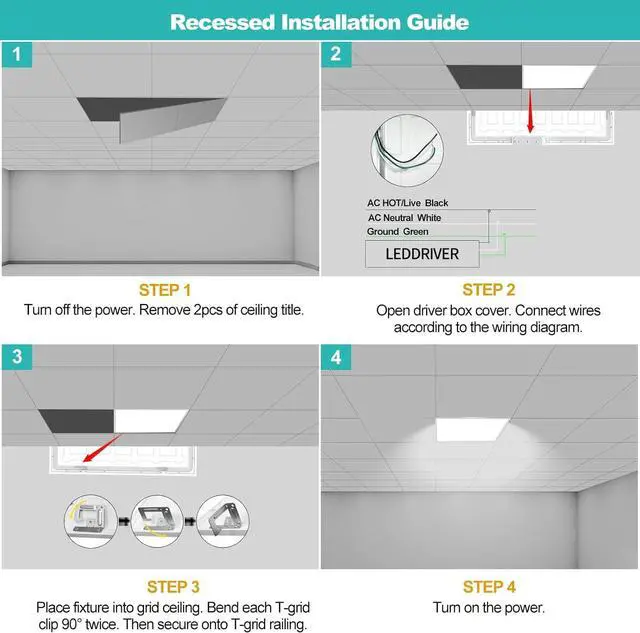 Recessed Installation Guide

1

STEP 1
Turn off the power. Remove 2pcs of ceiling title.

2

AC HOT/Live Black
AC Neutral White
Ground Green
LEDDRIVER

STEP 2
Open driver box cover. Connect wires according to the wiring diagram.

3

STEP 3
Place fixture into grid ceiling. Bend each T-grid clip 90° twice. Then secure onto T-grid railing.

4

STEP 4
Turn on the power.