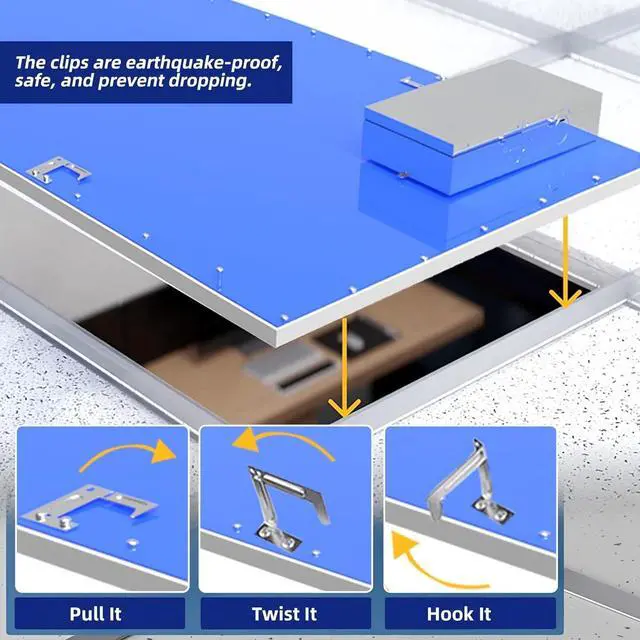 The clips are earthquake-proof, safe, and prevent dropping.

Pull It

Twist It

Hook It