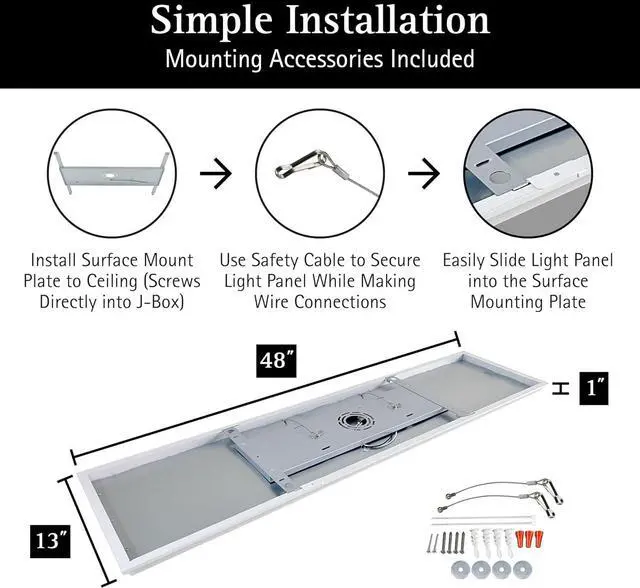 Simple Installation
Mounting Accessories Included

Install Surface Mount Plate to Ceiling (Screws Directly into J-Box)

Use Safety Cable to Secure Light Panel While Making Wire Connections

Easily Slide Light Panel into the Surface Mounting Plate

48″

1″

13″