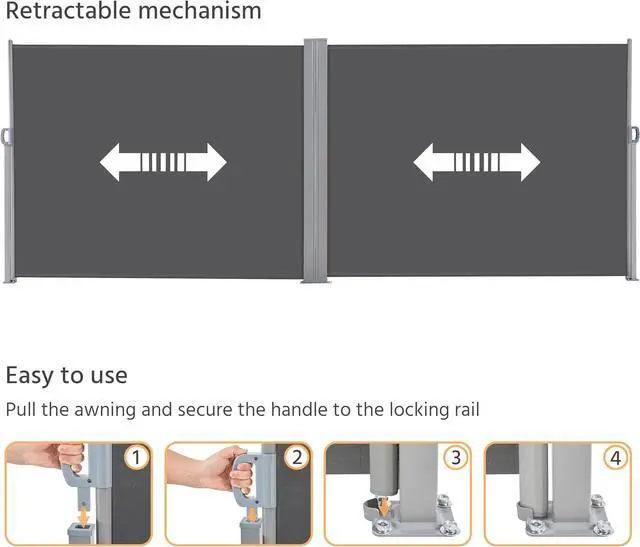 Retractable mechanism

Easy to use

Pull the awning and secure the handle to the locking rail

1

2

3

4