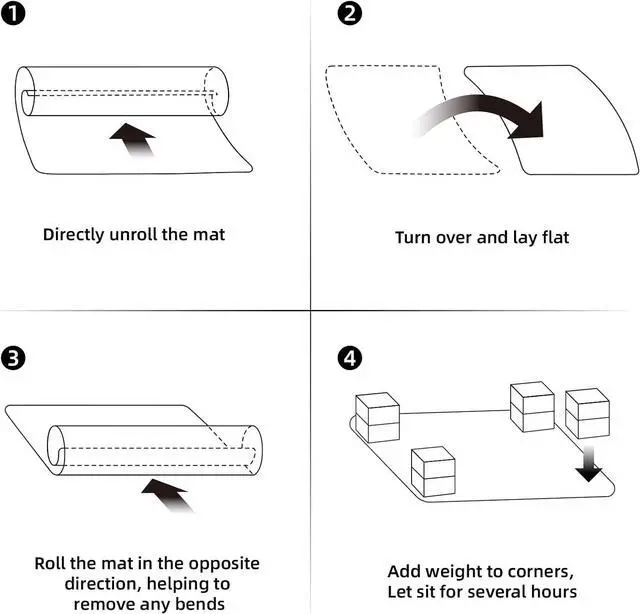 1

Directly unroll the mat

2

Turn over and lay flat

3

Roll the mat in the opposite direction, helping to remove any bends

4

Add weight to corners, Let sit for several hours