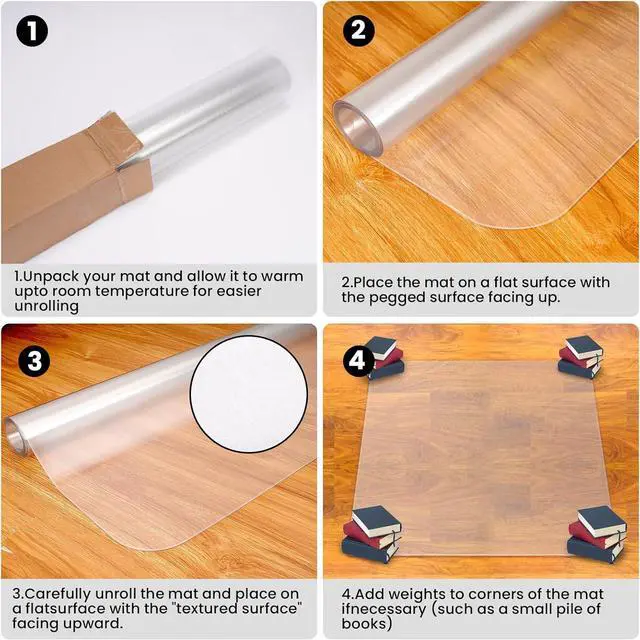 1

1.Unpack your mat and allow it to warm upto room temperature for easier unrolling

2

2.Place the mat on a flat surface with the pegged surface facing up.

3

3.Carefully unroll the mat and place on a flatsurface with the "textured surface" facing upward.

4

4.Add weights to corners of the mat ifnecessary (such as a small pile of books)