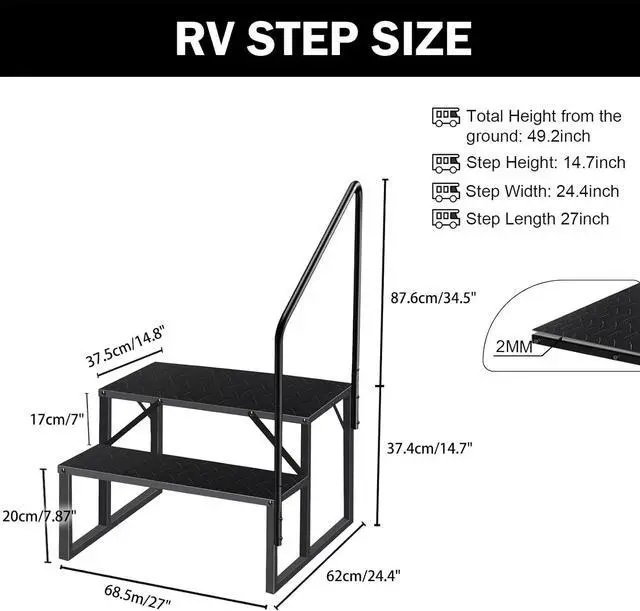 RV STEP SIZE

Total Height from the ground: 49.2inch
Step Height: 14.7inch
Step Width: 24.4inch
Step Length 27inch

87.6cm/34.5"
2MM
37.5cm/14.8"
17cm/7"
37.4cm/14.7"
20cm/7.87"
62cm/24.4"
68.5m/27"