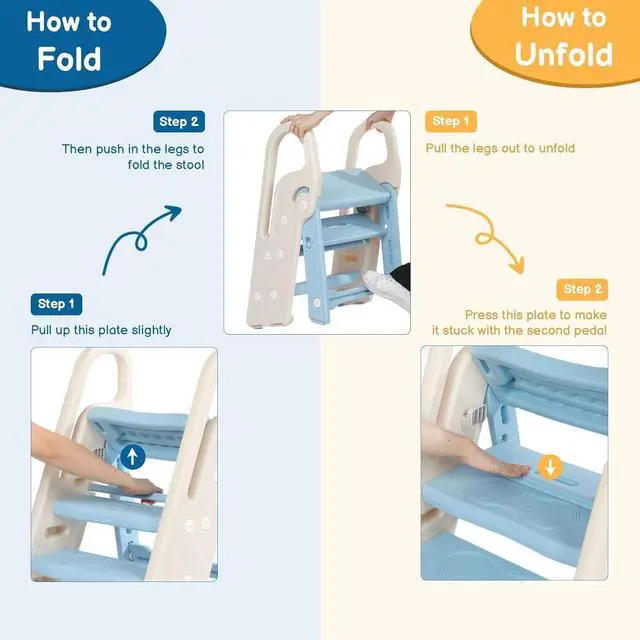 How to Fold

Step 2

Then push in the legs to fold the stool

Step 1

Pull up this plate slightly

How to Unfold

Step 1

Pull the legs out to unfold

Step 2

Press this plate to make it stuck with the second pedal