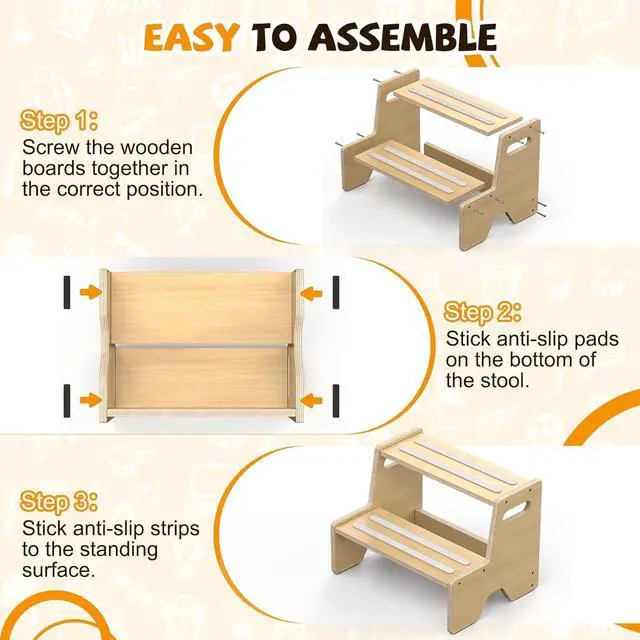 EASY TO ASSEMBLE

Step 1:
Screw the wooden boards together in the correct position.

Step 2:
Stick anti-slip pads on the bottom of the stool.

Step 3:
Stick anti-slip strips to the standing surface.