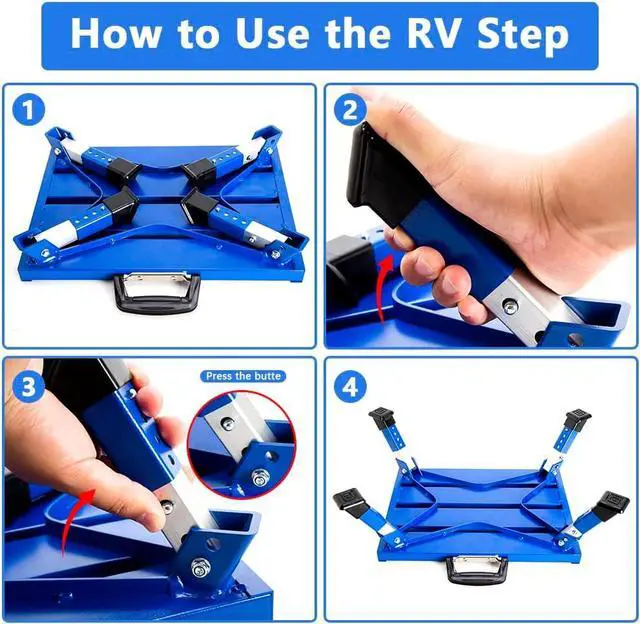 How to Use the RV Step

1

2

3

Press the butte

4