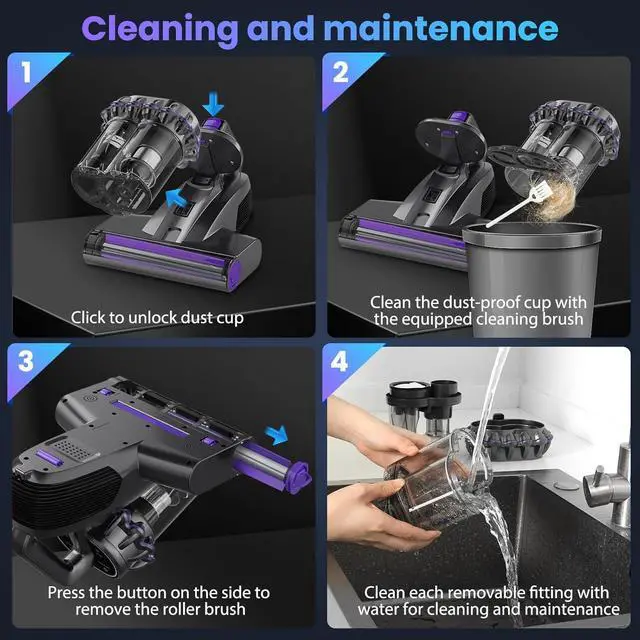 Cleaning and maintenance

1

Click to unlock dust cup

2

Clean the dust-proof cup with the equipped cleaning brush

3

Press the button on the side to remove the roller brush

4

Clean each removable fitting with water for cleaning and maintenance