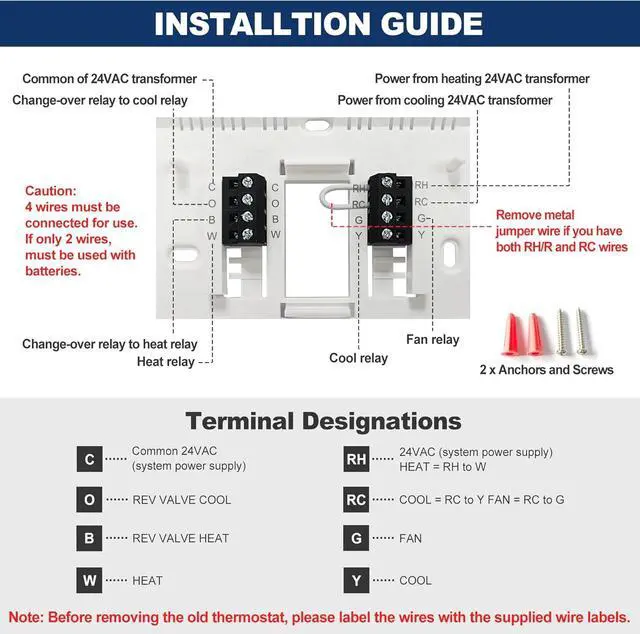 INSTALLTION GUIDE

Common of 24VAC transformer
Change-over relay to cool relay

Power from heating 24VAC transformer
Power from cooling 24VAC transformer

Caution:
4 wires must be connected for use.
If only 2 wires, must be used with batteries.

C
O
B
W

C
O
B
W

RH
RC
G
Y

RH
RC
G
Y

Remove metal jumper wire if you have both RH/R and RC wires

Change-over relay to heat relay
Heat relay

Cool relay

Fan relay

2 x Anchors and Screws

Terminal Designations

C Common 24VAC (system power supply)

O REV VALVE COOL

B REV VALVE HEAT

W HEAT

RH 24VAC (system power supply) HEAT = RH to W

RC COOL = RC to Y FAN = RC to G

G FAN

Y COOL

Note: Before removing the old thermostat, please label the wires with the supplied wire labels.