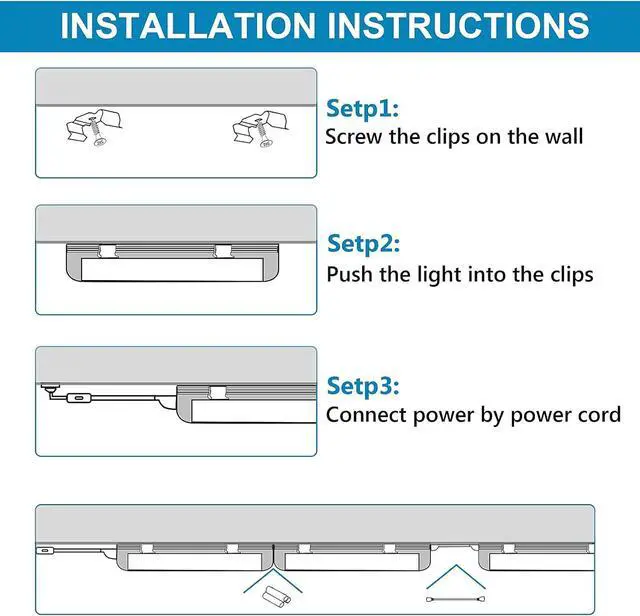 INSTALLATION INSTRUCTIONS

Setp1:
Screw the clips on the wall

Setp2:
Push the light into the clips

Setp3:
Connect power by power cord