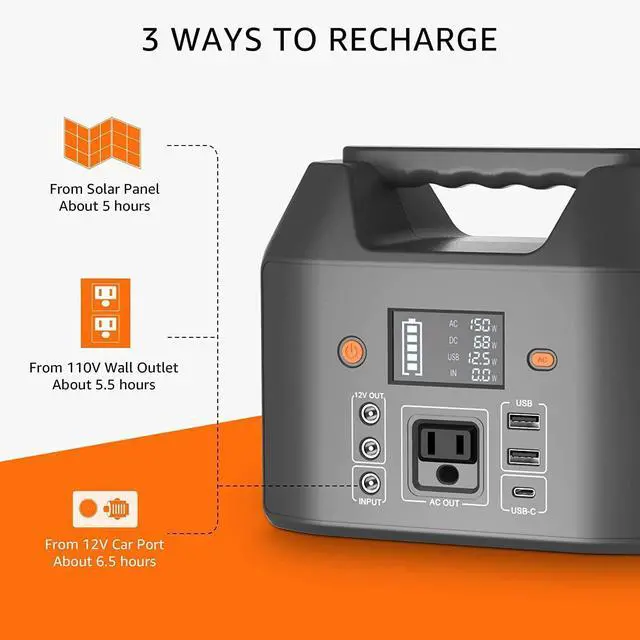 3 WAYS TO RECHARGE

From Solar Panel
About 5 hours

From 110V Wall Outlet
About 5.5 hours

From 12V Car Port
About 6.5 hours

AC 150 W
DC 68 W
USB 12.5 W
IN 0.0 W

AC

12V OUT

INPUT

AC OUT

USB

USB-C