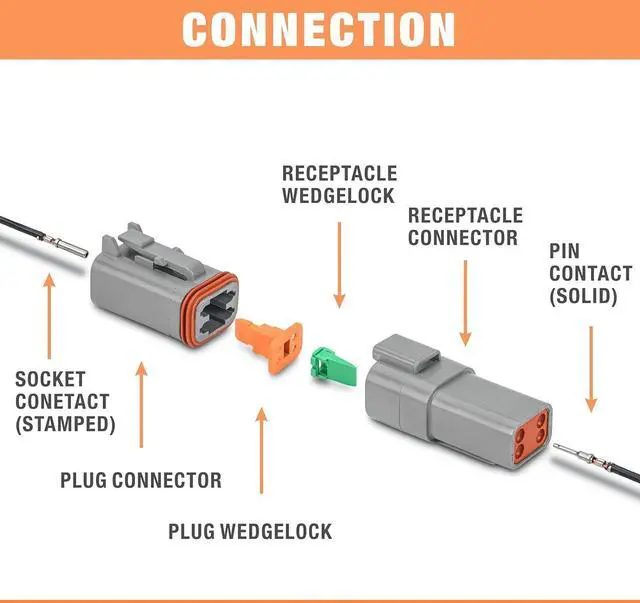 CONNECTION

RECEPTACLE WEDGELOCK

RECEPTACLE CONNECTOR

PIN CONTACT (SOLID)

SOCKET CONETACT (STAMPED)

PLUG CONNECTOR

PLUG WEDGELOCK