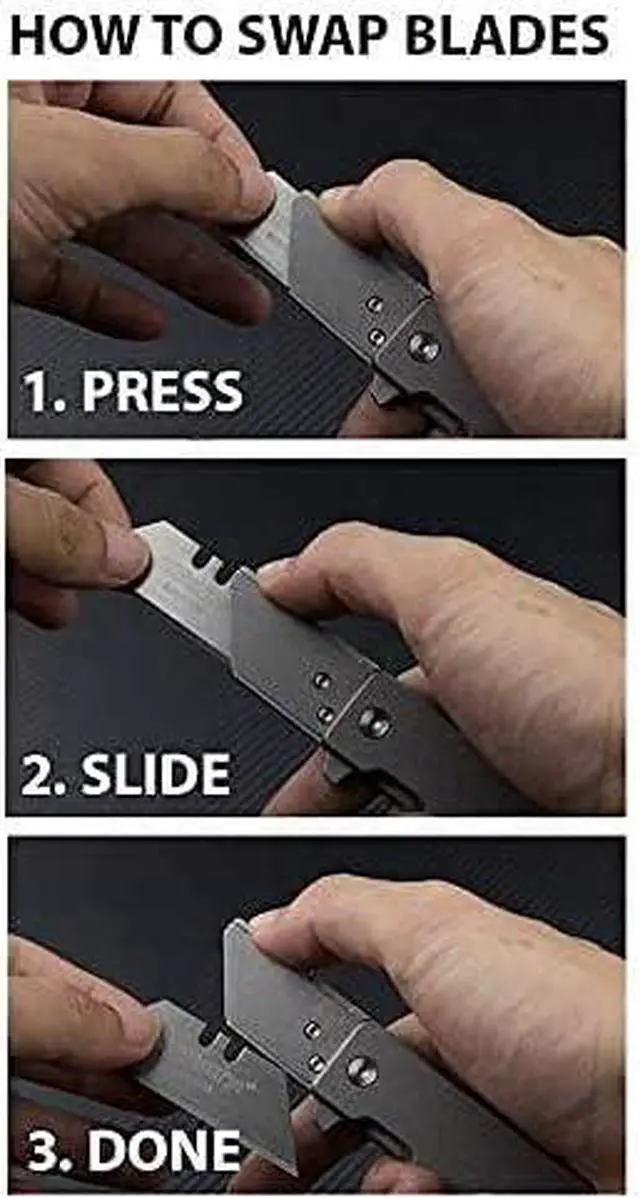 HOW TO SWAP BLADES

1. PRESS

2. SLIDE

3. DONE