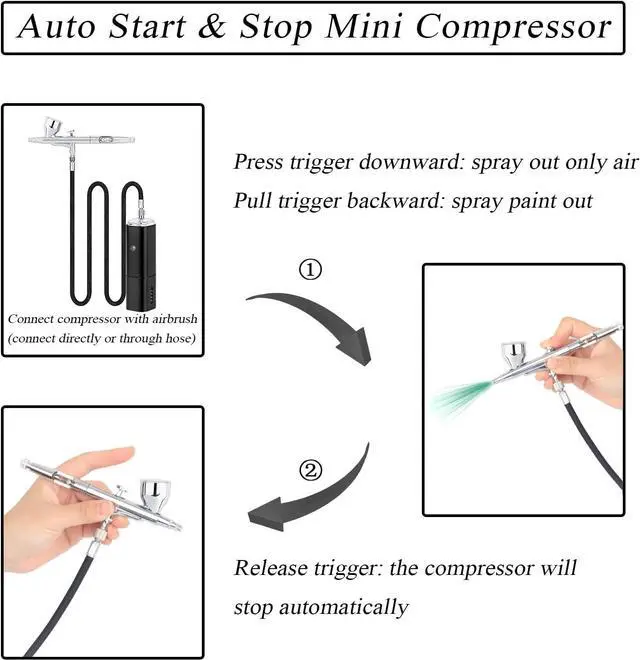 Auto Start & Stop Mini Compressor

Connect compressor with airbrush (connect directly or through hose)

Press trigger downward: spray out only air
Pull trigger backward: spray paint out

①

②

Release trigger: the compressor will stop automatically