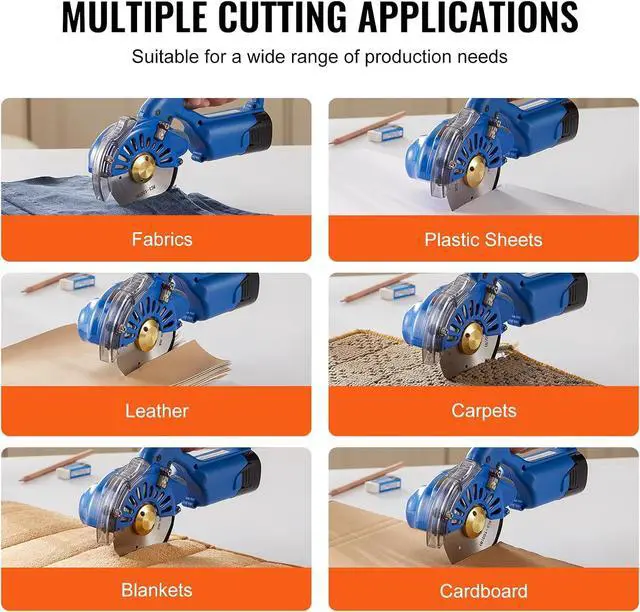 MULTIPLE CUTTING APPLICATIONS

Suitable for a wide range of production needs

Fabrics

Plastic Sheets

Leather

Carpets

Blankets

Cardboard