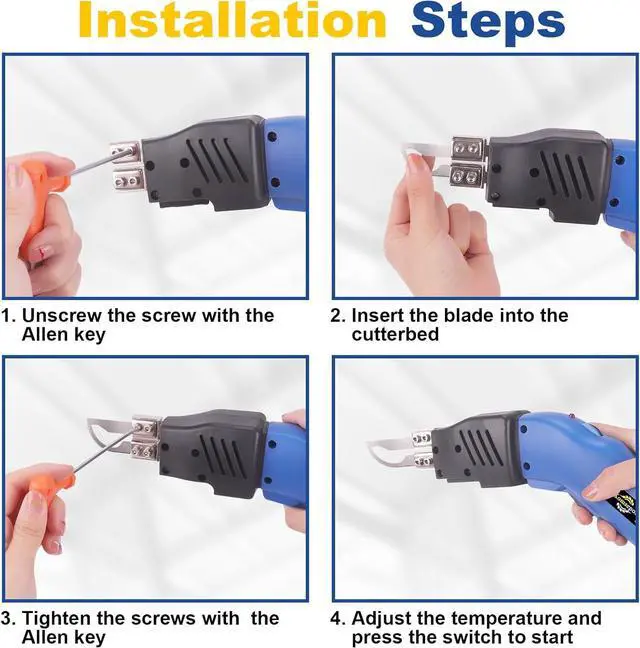 Installation Steps

1. Unscrew the screw with the Allen key

2. Insert the blade into the cutterbed

3. Tighten the screws with the Allen key

4. Adjust the temperature and press the switch to start