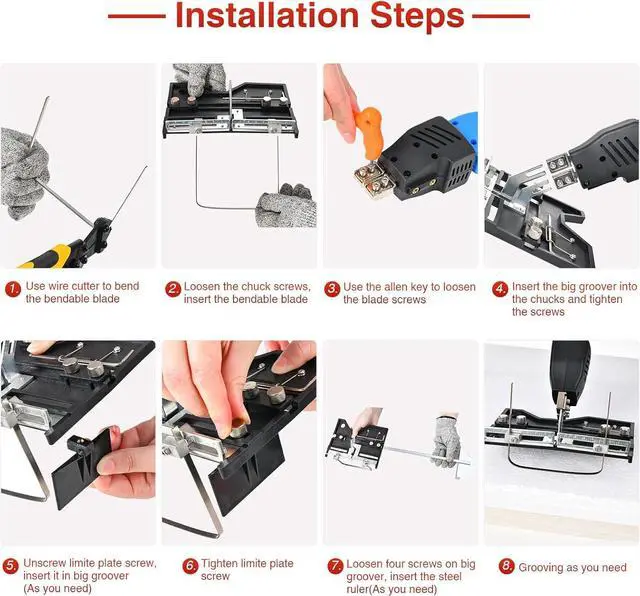 Installation Steps

1. Use wire cutter to bend the bendable blade

2. Loosen the chuck screws, insert the bendable blade

3. Use the allen key to loosen the blade screws

4. Insert the big groover into the chucks and tighten the screws

5. Unscrew limite plate screw, insert it in big groover (As you need)

6. Tighten limite plate screw

7. Loosen four screws on big groover, insert the steel ruler(As you need)

8. Grooving as you need