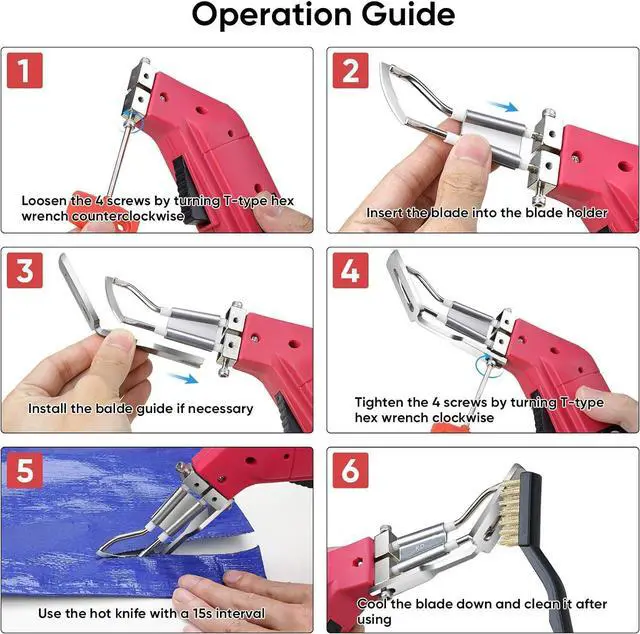 Operation Guide

1

Loosen the 4 screws by turning T-type hex wrench counterclockwise

2

Insert the blade into the blade holder

3

Install the balde guide if necessary

4

Tighten the 4 screws by turning T-type hex wrench clockwise

5

Use the hot knife with a 15s interval

6

Cool the blade down and clean it after using