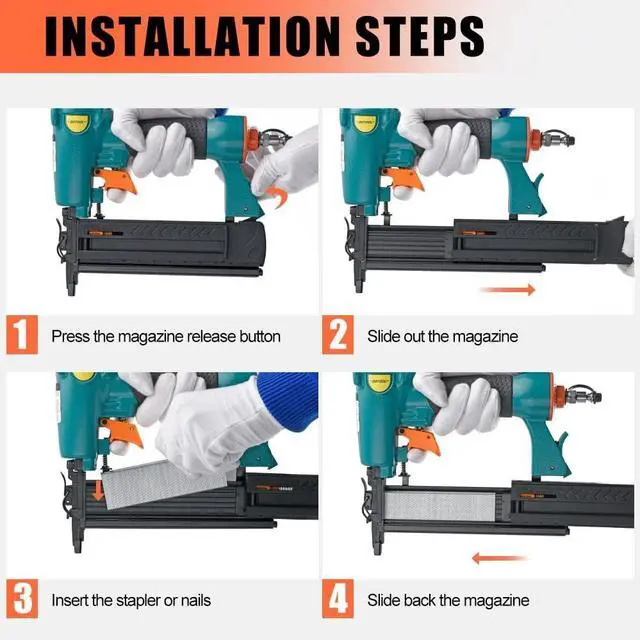 INSTALLATION STEPS

1 Press the magazine release button

2 Slide out the magazine

3 Insert the stapler or nails

4 Slide back the magazine