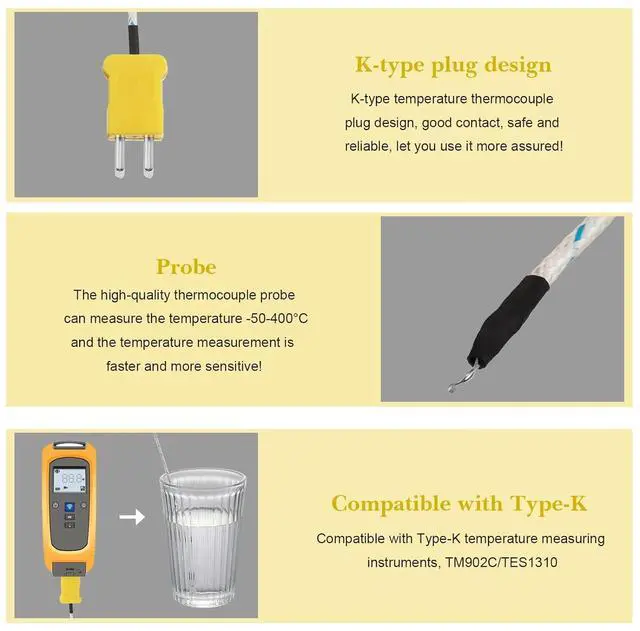 K-type plug design

K-type temperature thermocouple plug design, good contact, safe and reliable, let you use it more assured!

Probe

The high-quality thermocouple probe can measure the temperature -50-400°C and the temperature measurement is faster and more sensitive!

888

Compatible with Type-K

Compatible with Type-K temperature measuring instruments, TM902C/TES1310