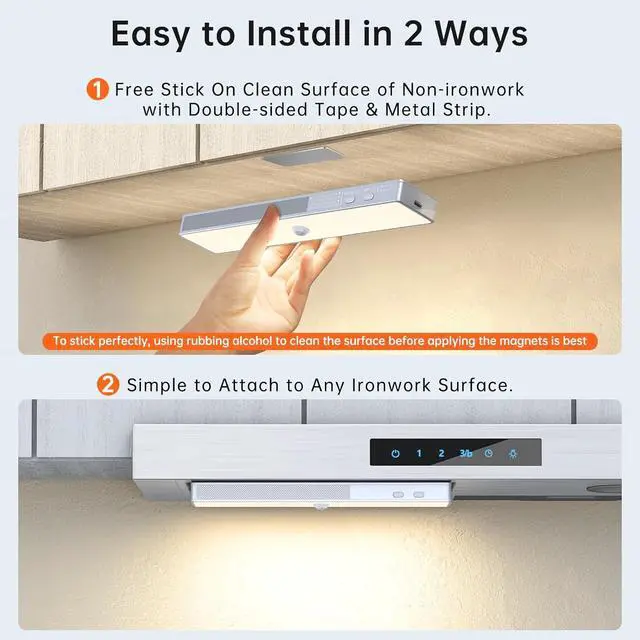 Easy to Install in 2 Ways

1 Free Stick On Clean Surface of Non-ironwork with Double-sided Tape & Metal Strip.

To stick perfectly, using rubbing alcohol to clean the surface before applying the magnets is best

2 Simple to Attach to Any Ironwork Surface.

1 2 3/b