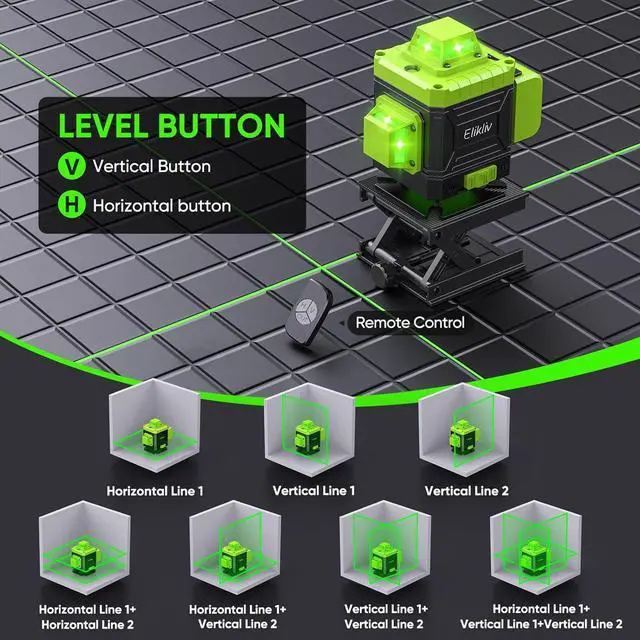 LEVEL BUTTON
V Vertical Button
H Horizontal button

Elikliv

Remote Control

Horizontal Line 1
Vertical Line 1
Vertical Line 2

Horizontal Line 1+ Horizontal Line 2
Horizontal Line 1+ Vertical Line 2
Vertical Line 1+ Vertical Line 2
Horizontal Line 1+ Vertical Line 1+Vertical Line 2