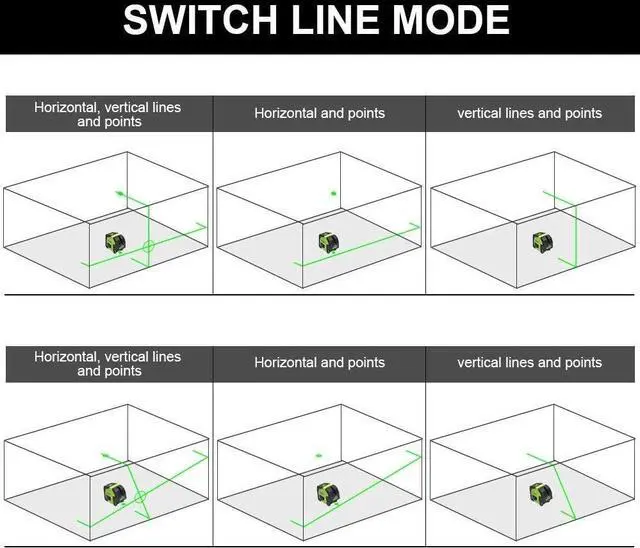 SWITCH LINE MODE

| Horizontal, vertical lines and points | Horizontal and points | vertical lines and points |
|---|---|---|

| Horizontal, vertical lines and points | Horizontal and points | vertical lines and points |
|---|---|---|