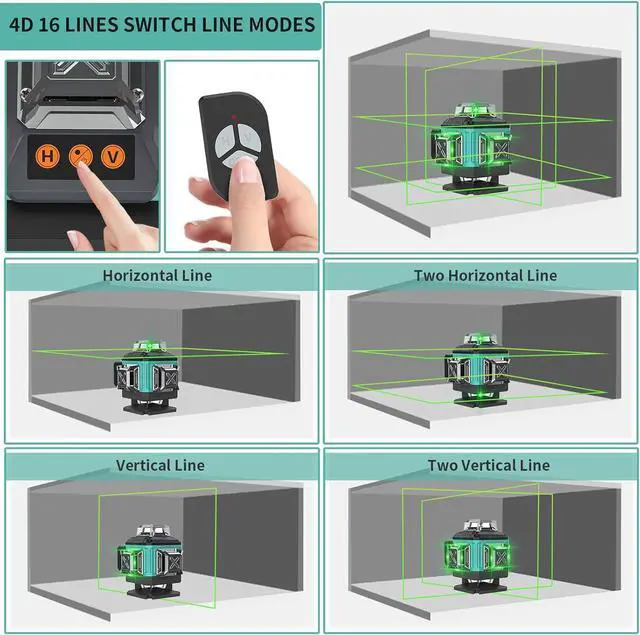 4D 16 LINES SWITCH LINE MODES

H

V

Horizontal Line

Two Horizontal Line

Vertical Line

Two Vertical Line