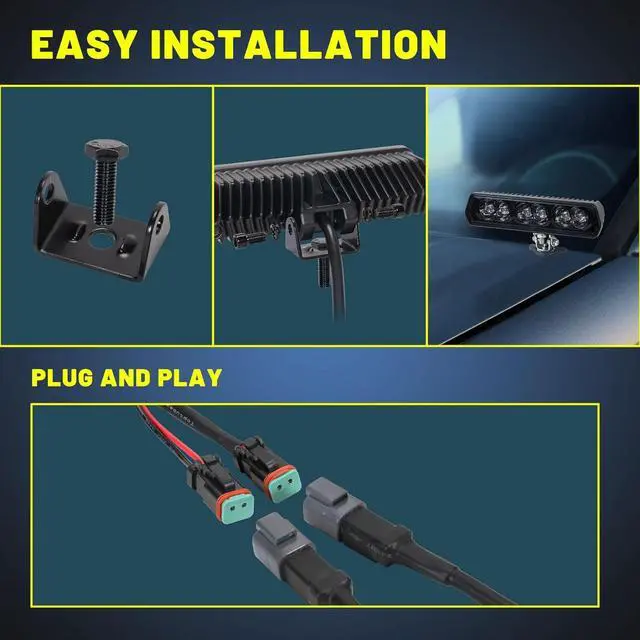 EASY INSTALLATION

PLUG AND PLAY