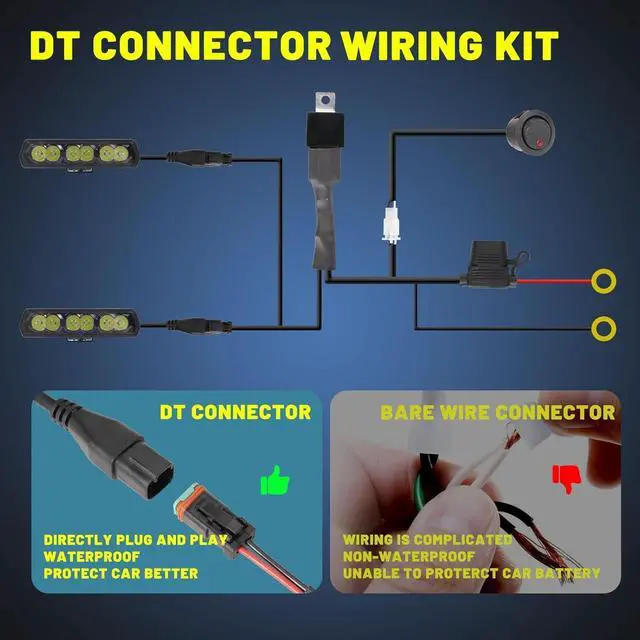 DT CONNECTOR WIRING KIT

DT CONNECTOR

DIRECTLY PLUG AND PLAY
WATERPROOF
PROTECT CAR BETTER

BARE WIRE CONNECTOR

WIRING IS COMPLICATED
NON-WATERPROOF
UNABLE TO PROTERCT CAR BATTERY