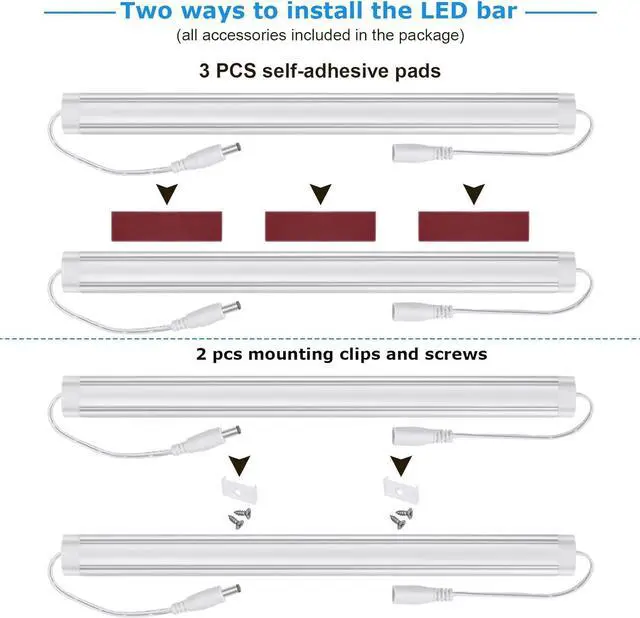 Two ways to install the LED bar
(all accessories included in the package)

3 PCS self-adhesive pads

2 pcs mounting clips and screws