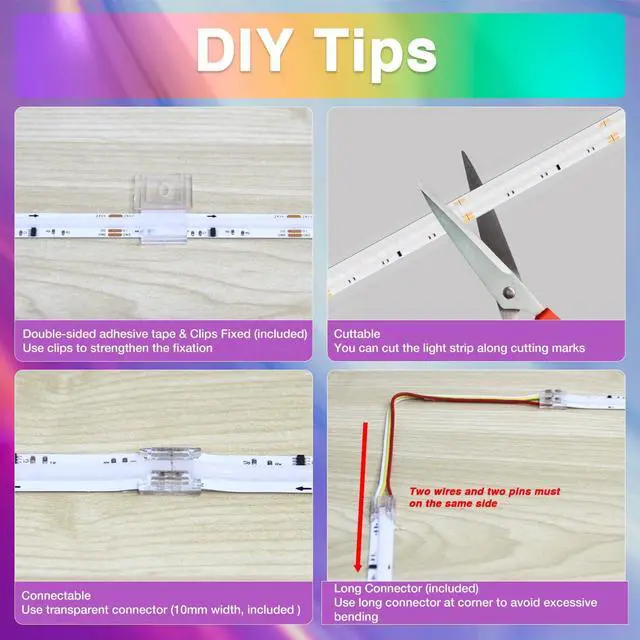 DIY Tips

Double-sided adhesive tape & Clips Fixed (included)
Use clips to strengthen the fixation

Cuttable
You can cut the light strip along cutting marks

Connectable
Use transparent connector (10mm width, included )

Two wires and two pins must on the same side

Long Connector (included)
Use long connector at corner to avoid excessive bending