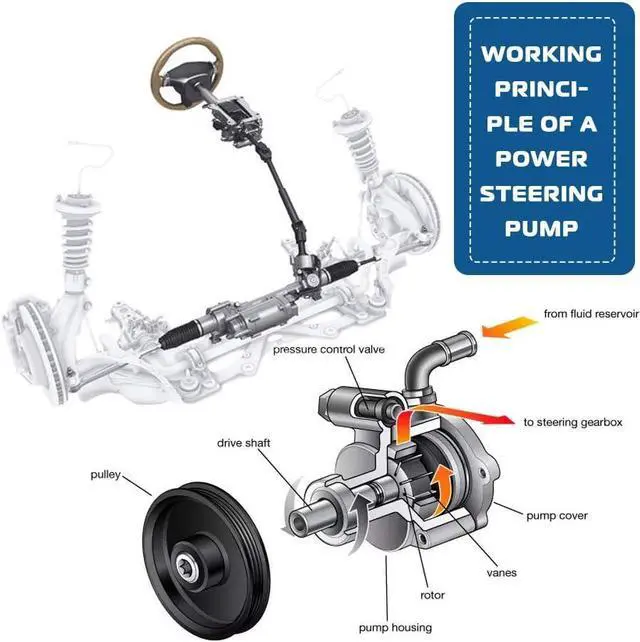 WORKING PRINCIPLE OF A POWER STEERING PUMP

from fluid reservoir

pressure control valve

to steering gearbox

drive shaft

pulley

pump cover

vanes

rotor

pump housing