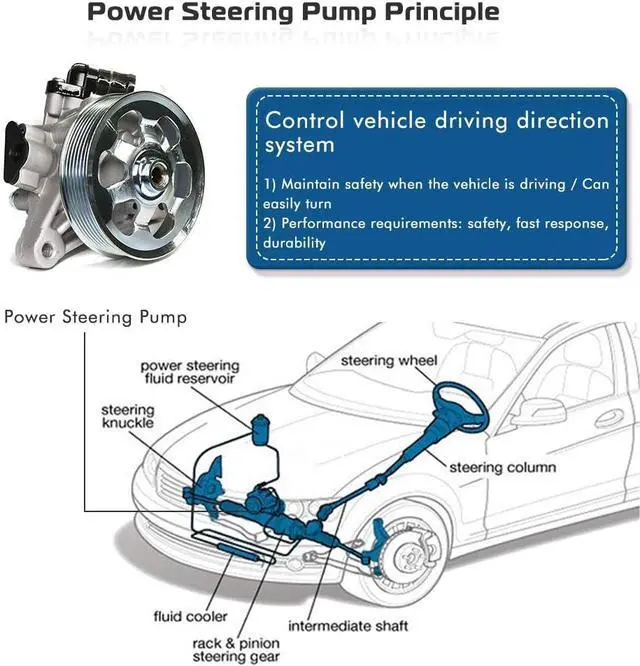 Power Steering Pump Principle

Control vehicle driving direction system

1) Maintain safety when the vehicle is driving / Can easily turn
2) Performance requirements: safety, fast response, durability

Power Steering Pump

power steering fluid reservoir

steering knuckle

steering wheel

steering column

fluid cooler

rack & pinion steering gear

intermediate shaft