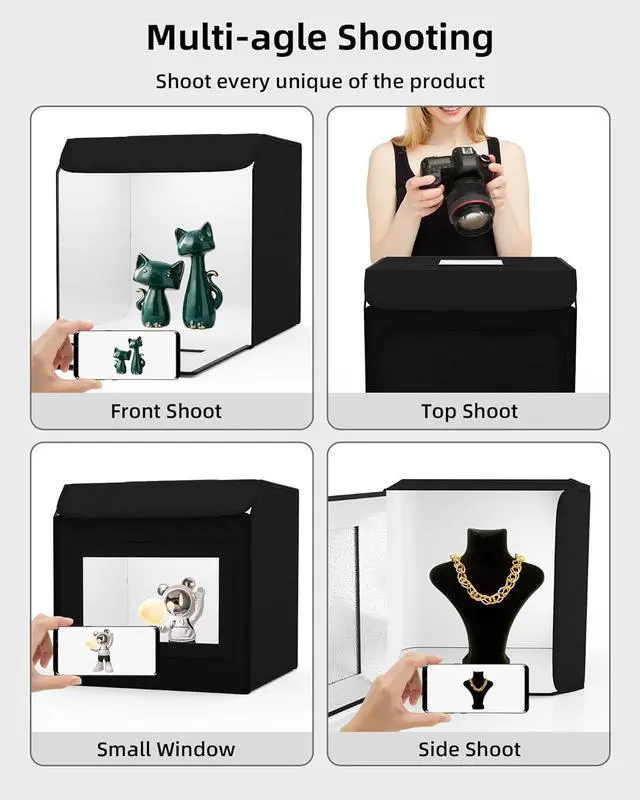 Multi-agle Shooting

Shoot every unique of the product

Front Shoot

Top Shoot

Small Window

Side Shoot