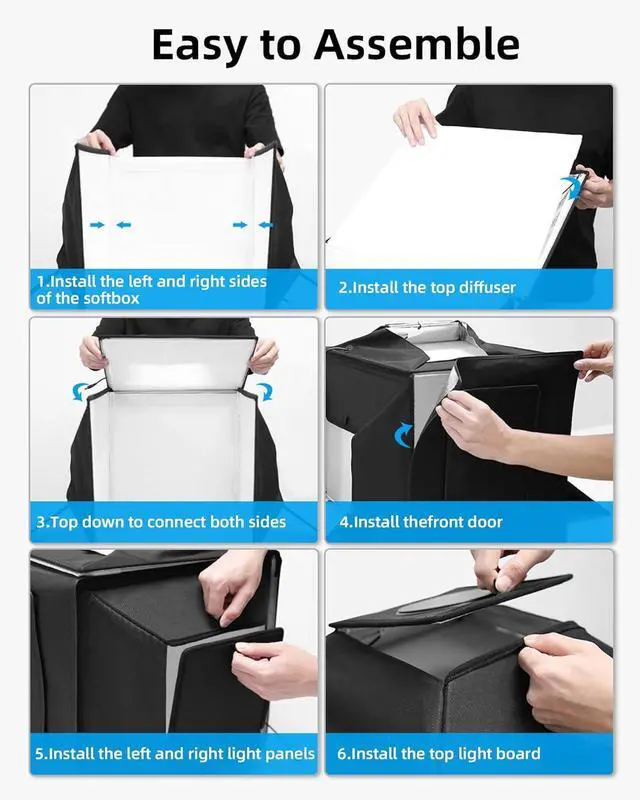 Easy to Assemble

1.Install the left and right sides of the softbox

2.Install the top diffuser

3.Top down to connect both sides

4.Install thefront door

5.Install the left and right light panels

6.Install the top light board