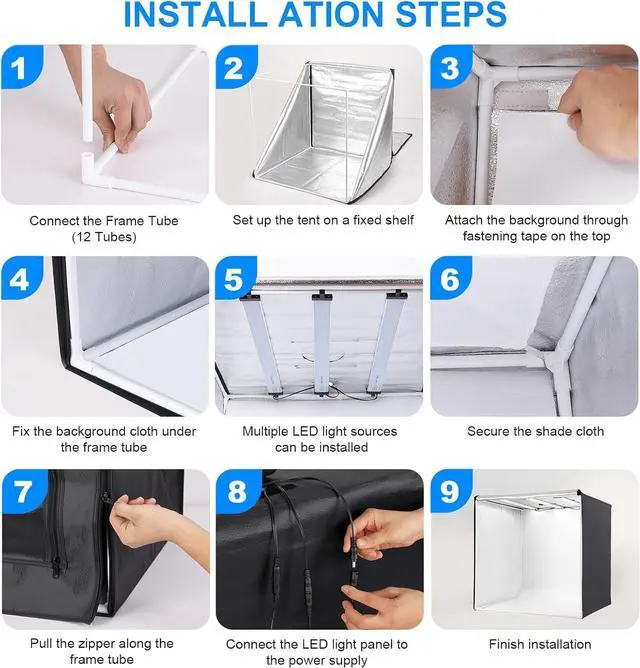 INSTALL ATION STEPS

1
Connect the Frame Tube (12 Tubes)

2
Set up the tent on a fixed shelf

3
Attach the background through fastening tape on the top

4
Fix the background cloth under the frame tube

5
Multiple LED light sources can be installed

6
Secure the shade cloth

7
Pull the zipper along the frame tube

8
Connect the LED light panel to the power supply

9
Finish installation