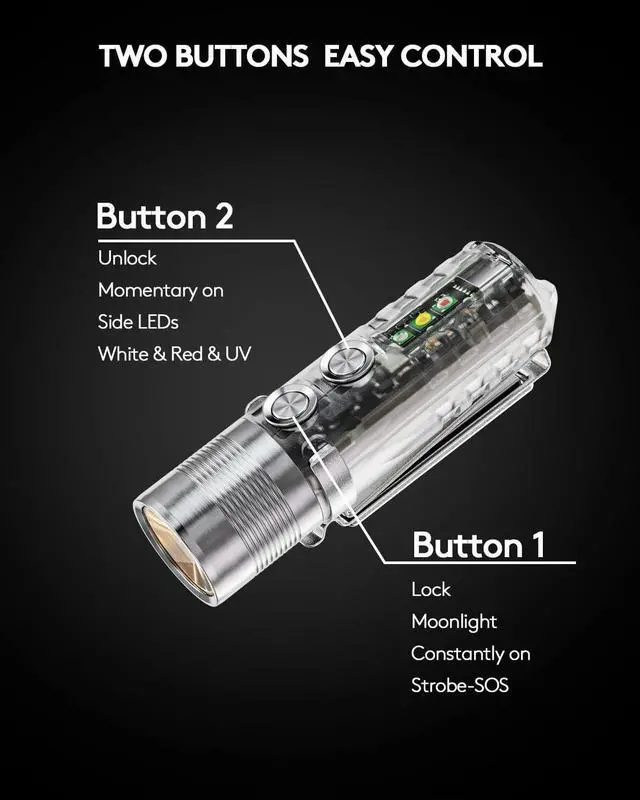 TWO BUTTONS EASY CONTROL

Button 2

Unlock
Momentary on
Side LEDs
White & Red & UV

Button 1

Lock
Moonlight
Constantly on
Strobe-SOS