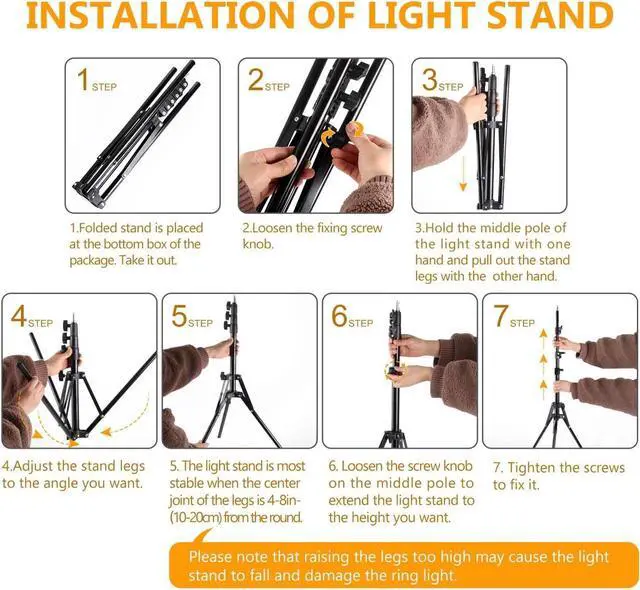 INSTALLATION OF LIGHT STAND

1 STEP

1.Folded stand is placed at the bottom box of the package. Take it out.

2 STEP

2.Loosen the fixing screw knob.

3 STEP

3.Hold the middle pole of the light stand with one hand and pull out the stand legs with the other hand.

4 STEP

4.Adjust the stand legs to the angle you want.

5 STEP

5. The light stand is most stable when the center joint of the legs is 4-8in-(10-20cm) from the round.

6 STEP

6. Loosen the screw knob on the middle pole to extend the light stand to the height you want.

7 STEP

7. Tighten the screws to fix it.

Please note that raising the legs too high may cause the light stand to fall and damage the ring light.