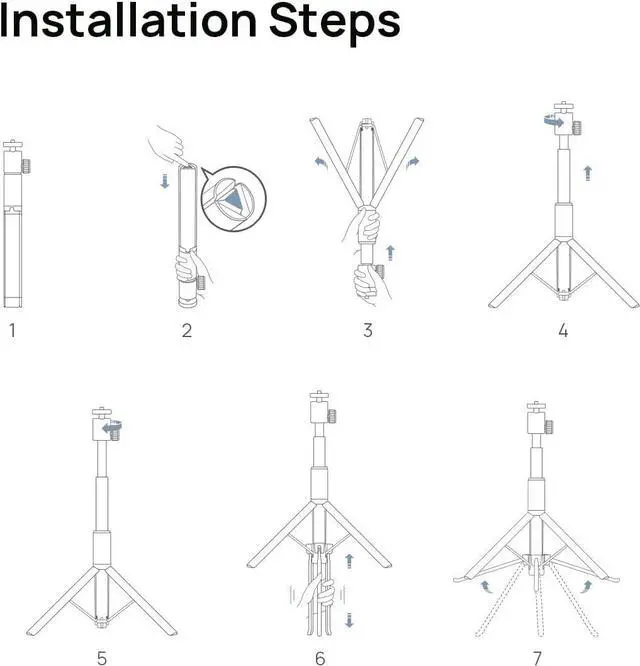 Installation Steps

1

2

3

4

5

6

7